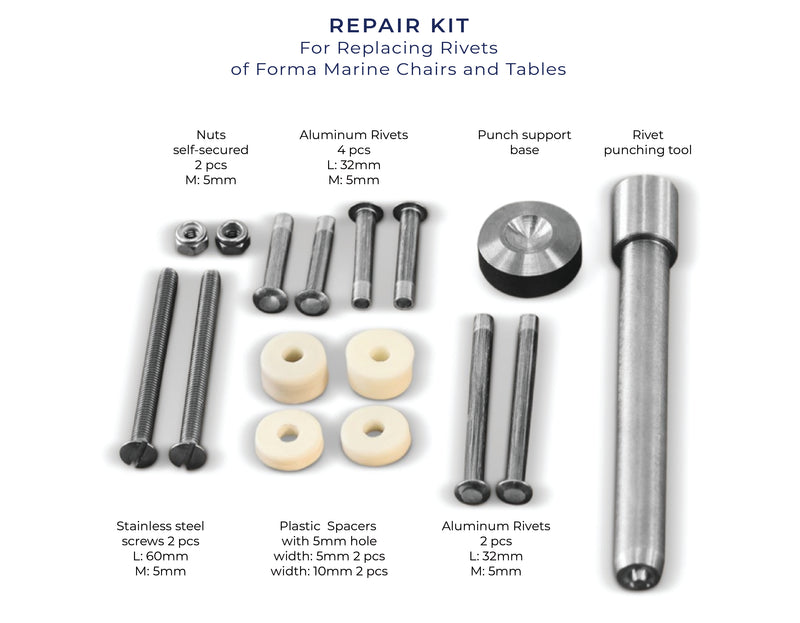 REPAIR KIT
For Replacing Rivets
of Forma Marine Chairs and Tables

Nuts
self-secured
2 pcs
M: 5mm

Aluminum Rivets
4 pcs
L: 32mm
M: 5mm

Punch support
base

Rivet
punching tool

Stainless steel
screws 2 pcs
L: 60mm
M: 5mm

Plastic Spacers
with 5mm hole
width: 5mm 2 pcs
width: 10mm 2 pcs

Aluminum Rivets
2 pcs
L: 32mm
M: 5mm