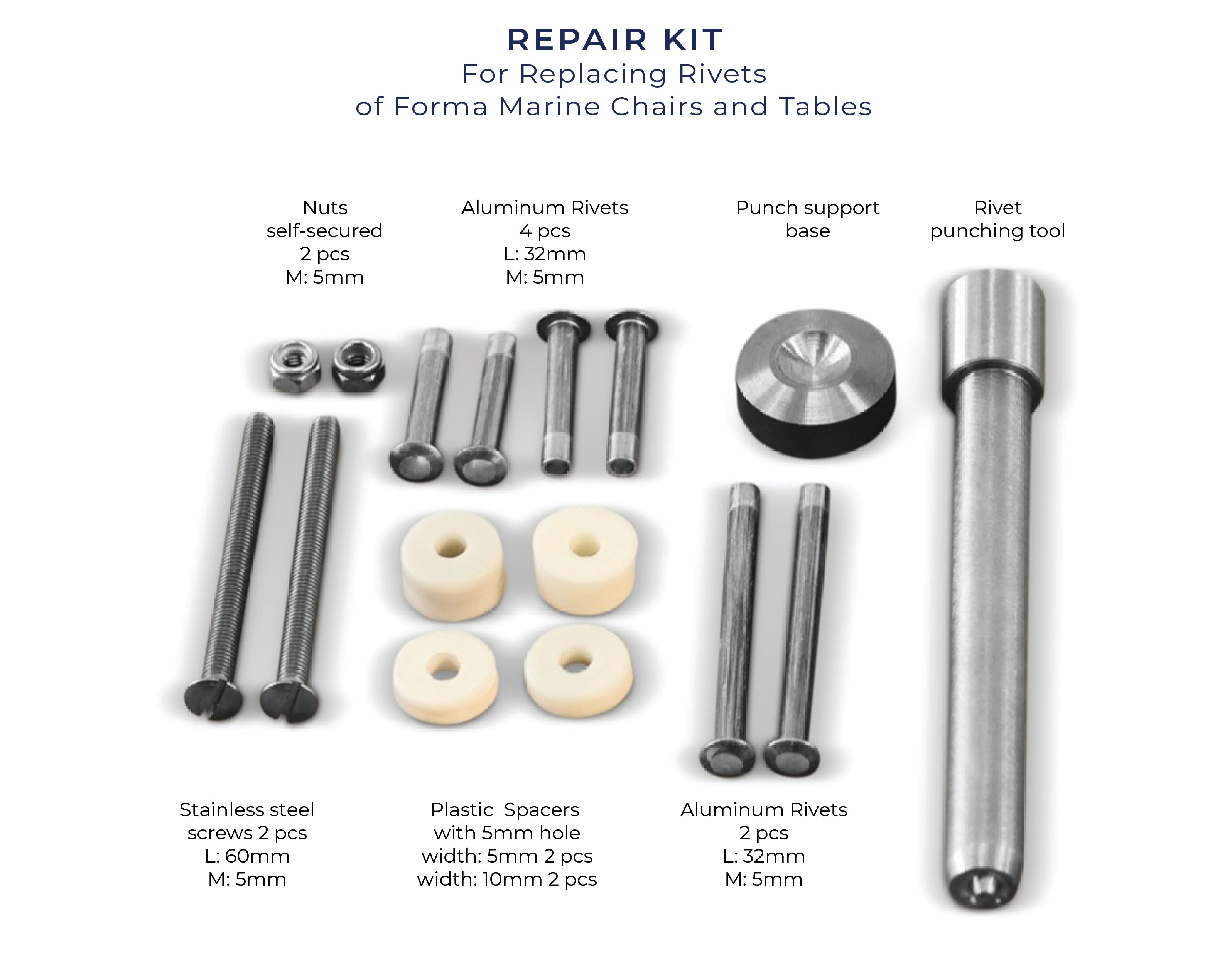 REPAIR KIT
For Replacing Rivets
of Forma Marine Chairs and Tables

Nuts
self-secured
2 pcs
M: 5mm

Aluminum Rivets
4 pcs
L: 32mm
M: 5mm

Punch support
base

Rivet
punching tool

Stainless steel
screws 2 pcs
L: 60mm
M: 5mm

Plastic Spacers
with 5mm hole
width: 5mm 2 pcs
width: 10mm 2 pcs

Aluminum Rivets
2 pcs
L: 32mm
M: 5mm